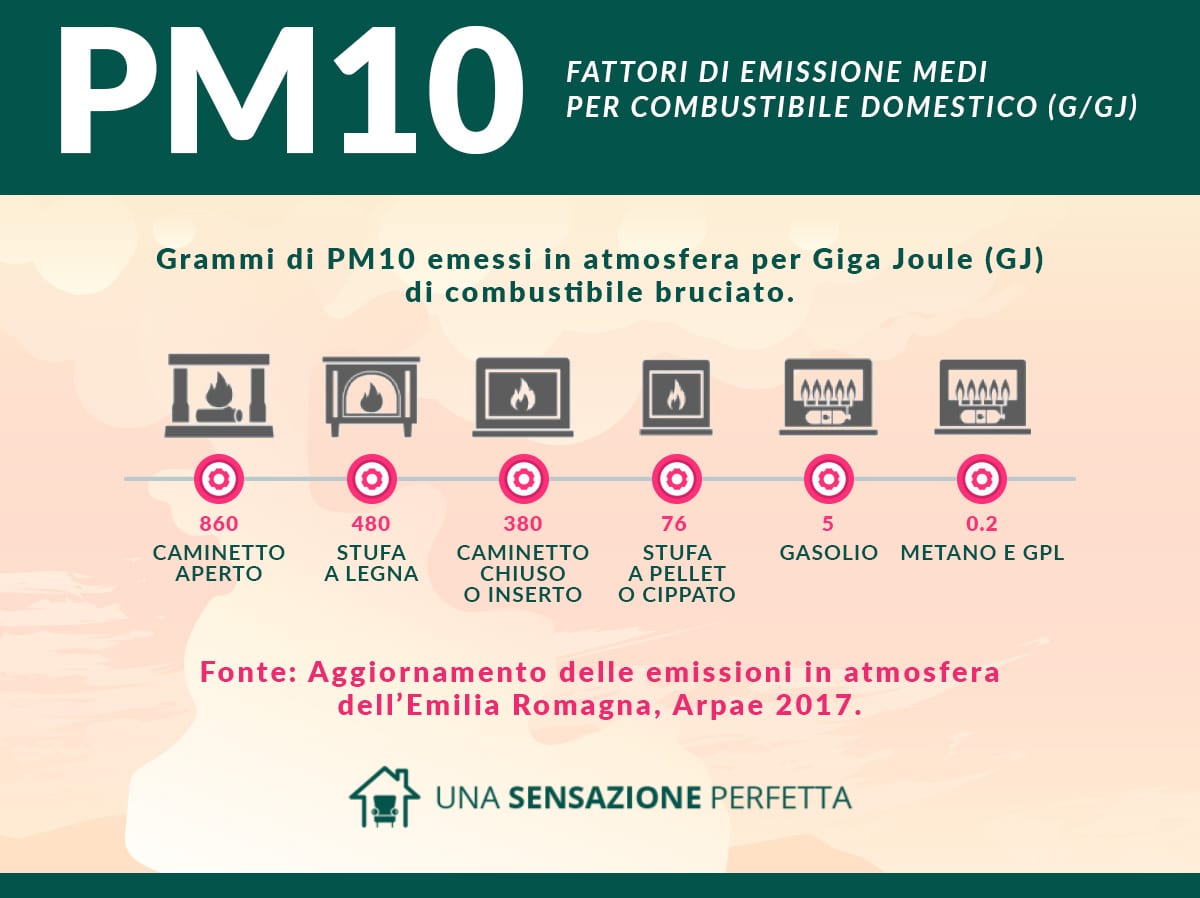 PM10

FATTORI DI EMISSIONE MEDI PER COMBUSTIBILE DOMESTICO (G/GJ)

Grammi di PM10 emessi in atmosfera per Giga Joule (GJ) di combustibile bruciato.

860
CAMINETTO APERTO

480
STUFA A LEGNA

380
CAMINETTO CHIUSO O INSERTO

76
STUFA A PELLET O CIPPATO

5
GASOLIO

0.2
METANO E GPL

Fonte: Aggiornamento delle emissioni in atmosfera dell'Emilia Romagna, Arpae 2017.

UNA SENSAZIONE PERFETTA